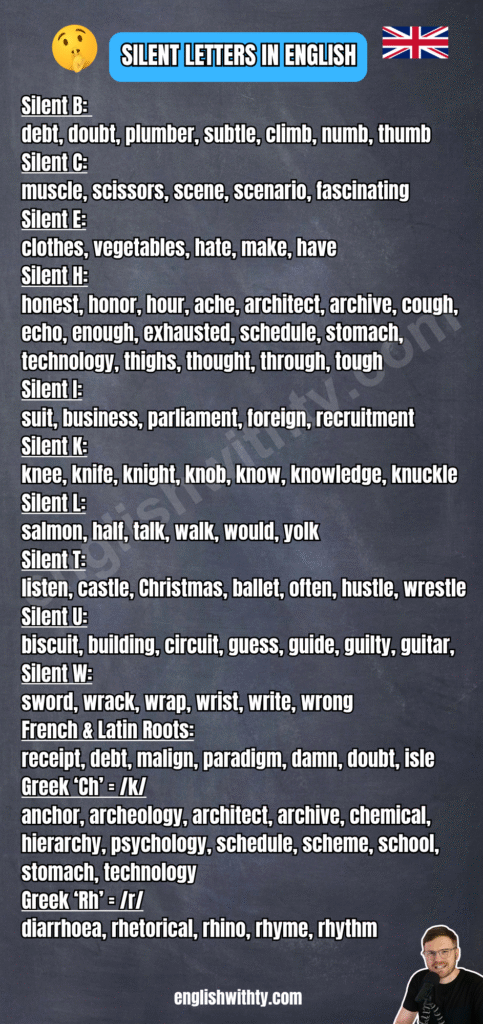 SILENT LETTERS IN ENGLISH

Silent B:
debt, doubt, plumber, subtle, climb, numb, thumb

Silent C:
muscle, scissors, scene, scenario, fascinating

Silent E:
clothes, vegetables, hate, make, have

Silent H:
honest, honor, hour, ache, architect, archive, cough, echo, enough, exhausted, schedule, stomach, technology, thighs, thought, through, tough

Silent I:
suit, business, parliament, foreign, recruitment

Silent K:
knee, knife, knight, knob, know, knowledge, knuckle

Silent L:
salmon, half, talk, walk, would, yolk

Silent T:
listen, castle, Christmas, ballet, often, hustle, wrestle

Silent U:
biscuit, building, circuit, guess, guide, guilty, guitar,

Silent W:
sword, wrack, wrap, wrist, write, wrong

French & Latin Roots:
receipt, debt, malign, paradigm, damn, doubt, isle

Greek 'Ch' = /k/
anchor, archeology, architect, archive, chemical, hierarchy, psychology, schedule, scheme, school, stomach, technology

Greek 'Rh' = /r/
diarrhoea, rhetorical, rhino, rhyme, rhythm

englishwithty.com

englishwithty.com